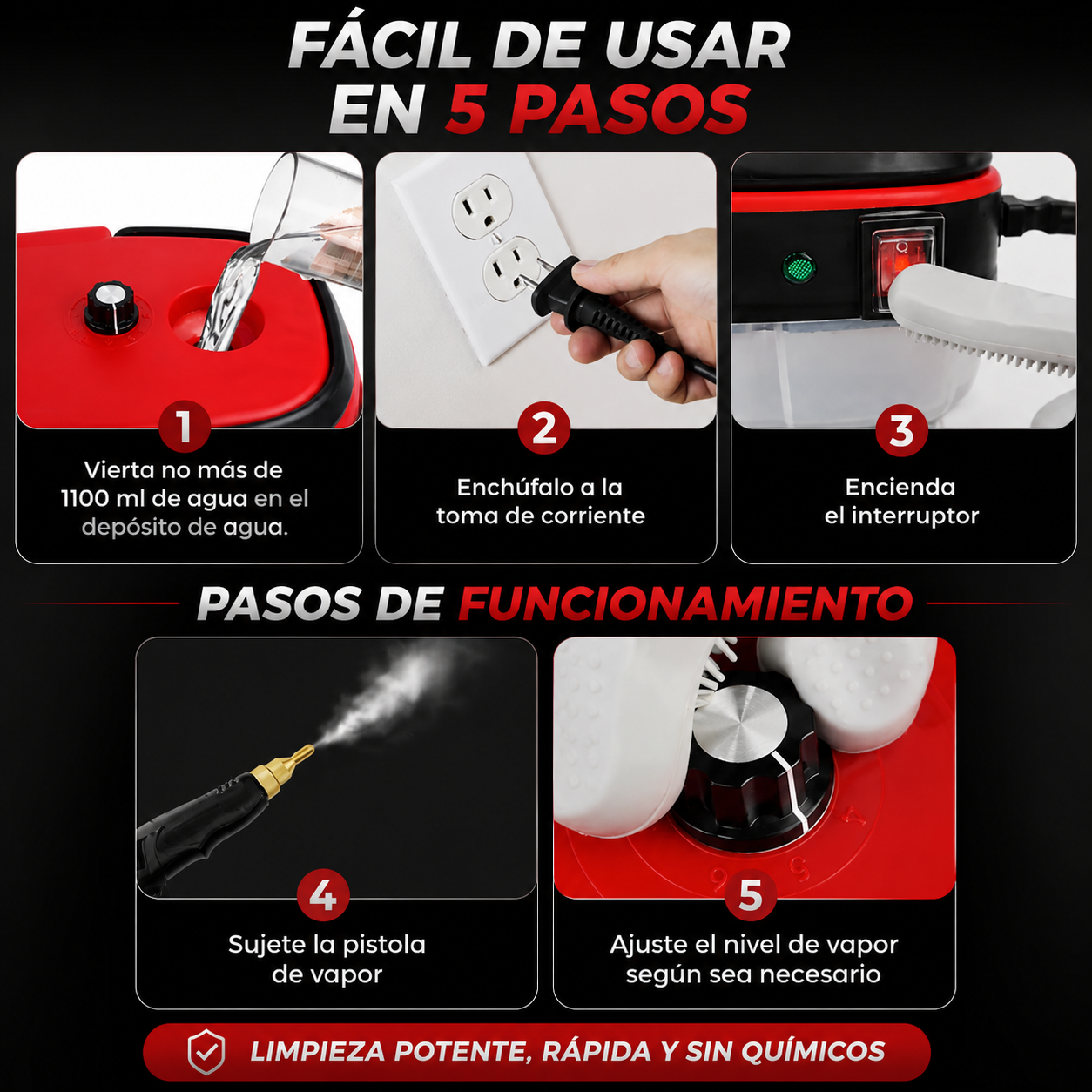 FÁCIL DE USAR
EN 5 PASOS

1
Vierta no más de 1100 ml de agua en el depósito de agua.

2
Enchúfalo a la toma de corriente

3
Encienda el interruptor

PASOS DE FUNCIONAMIENTO

4
Sujete la pistola de vapor

5
Ajuste el nivel de vapor según sea necesario

LIMPIEZA POTENTE, RÁPIDA Y SIN QUÍMICOS